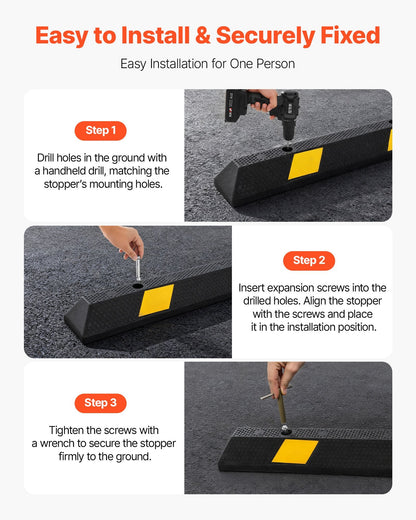 Easy to Install & Securely Fixed

Easy Installation for One Person

Step 1

Drill holes in the ground with a handheld drill, matching the stopper's mounting holes.

Step 2

Insert expansion screws into the drilled holes. Align the stopper with the screws and place it in the installation position.

Step 3

Tighten the screws with a wrench to secure the stopper firmly to the ground.